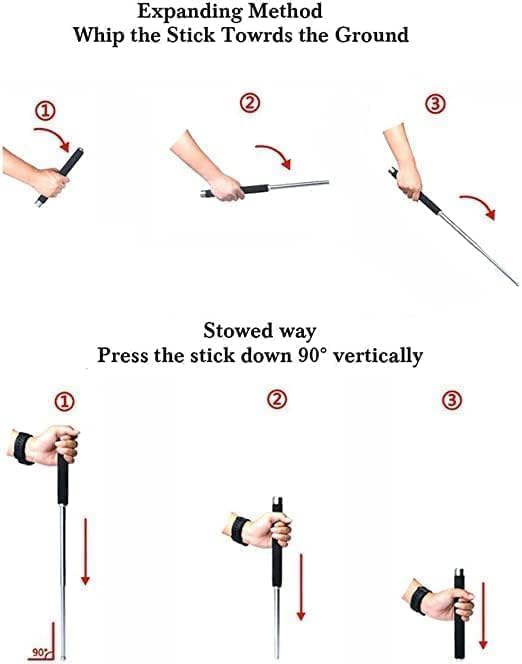 Expanding Method
Whip the Stick Towrds the Ground

①

②

③

Stowed way
Press the stick down 90° vertically

①

②

③

90°