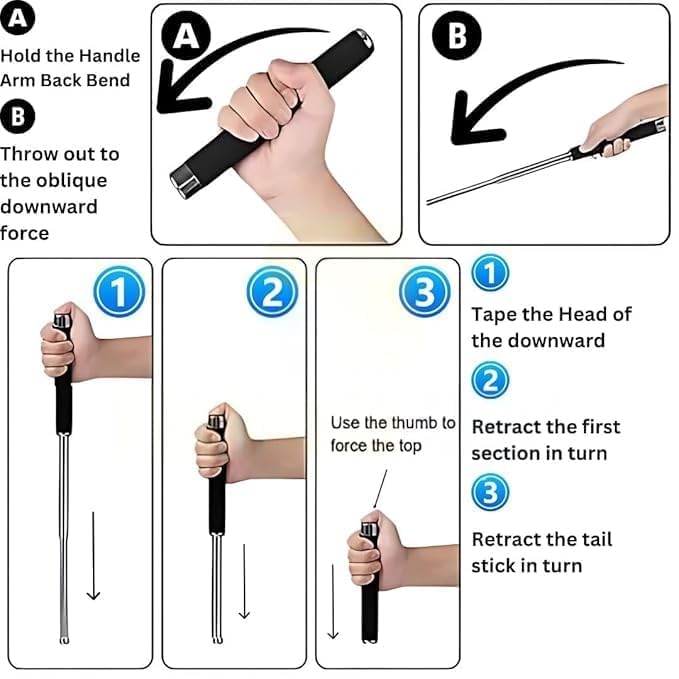 A

Hold the Handle Arm Back Bend

B

Throw out to the oblique downward force

A

B

1

2

3

Use the thumb to force the top

1

Tape the Head of the downward

2

Retract the first section in turn

3

Retract the tail stick in turn